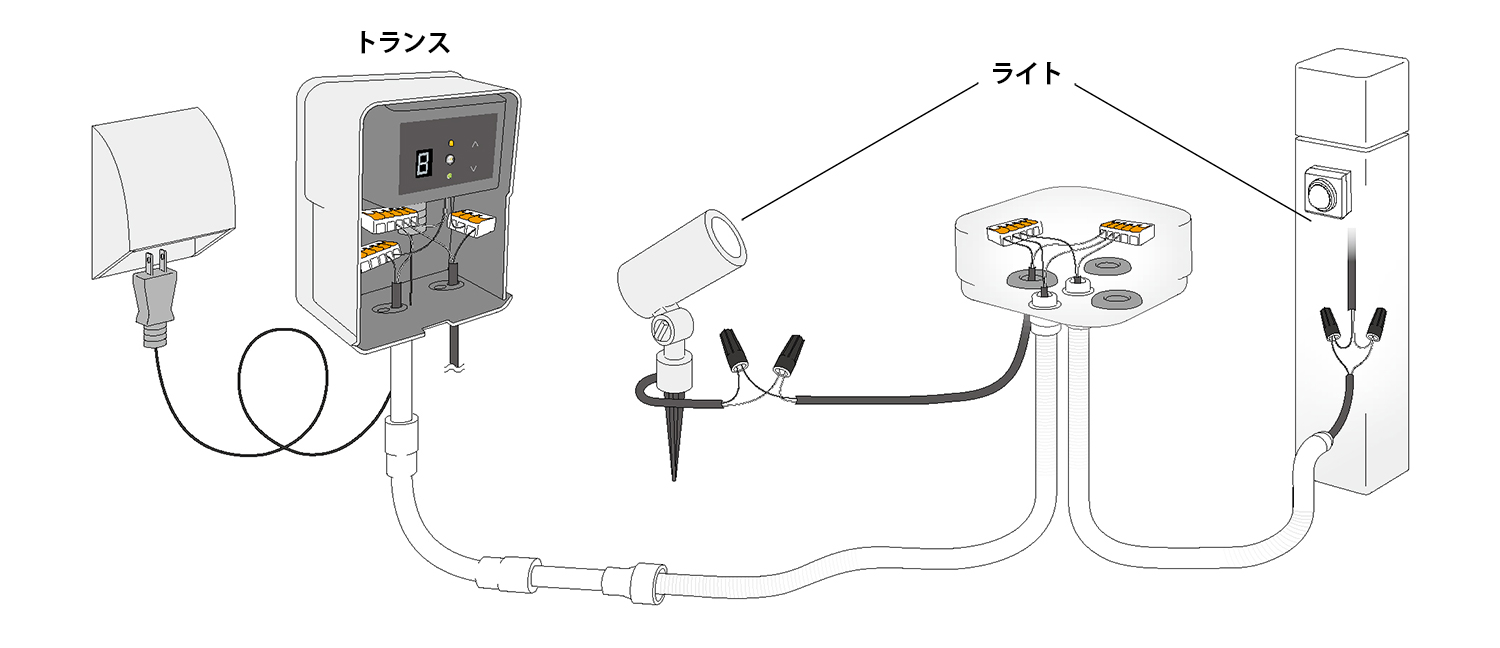 トランス

ライト

8